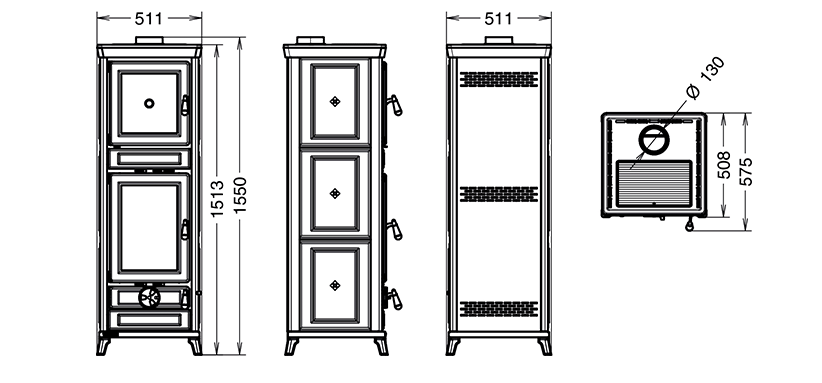 511

1513

1550

511

Ø 130

508

575